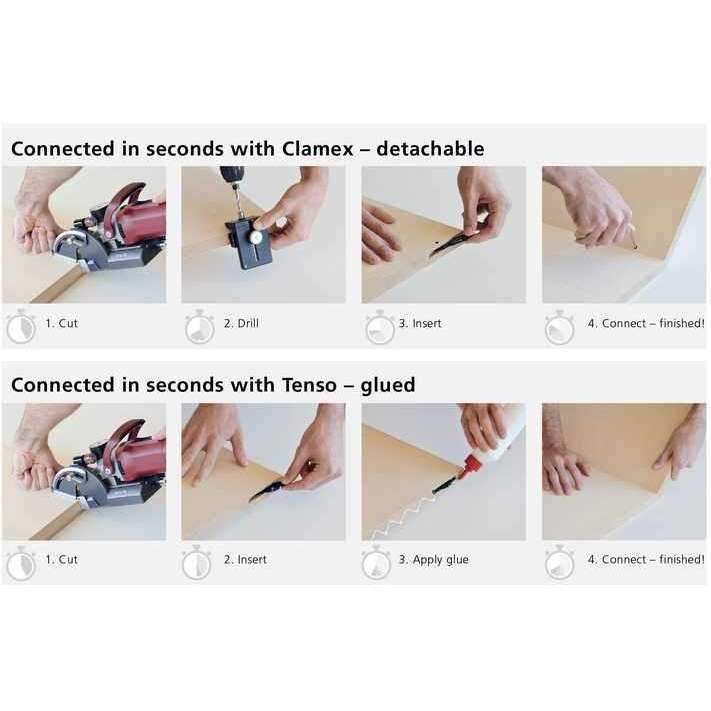 Connected in seconds with Clamex – detachable

1. Cut

2. Drill

3. Insert

4. Connect – finished!

Connected in seconds with Tenso – glued

1. Cut

2. Insert

3. Apply glue

4. Connect – finished!